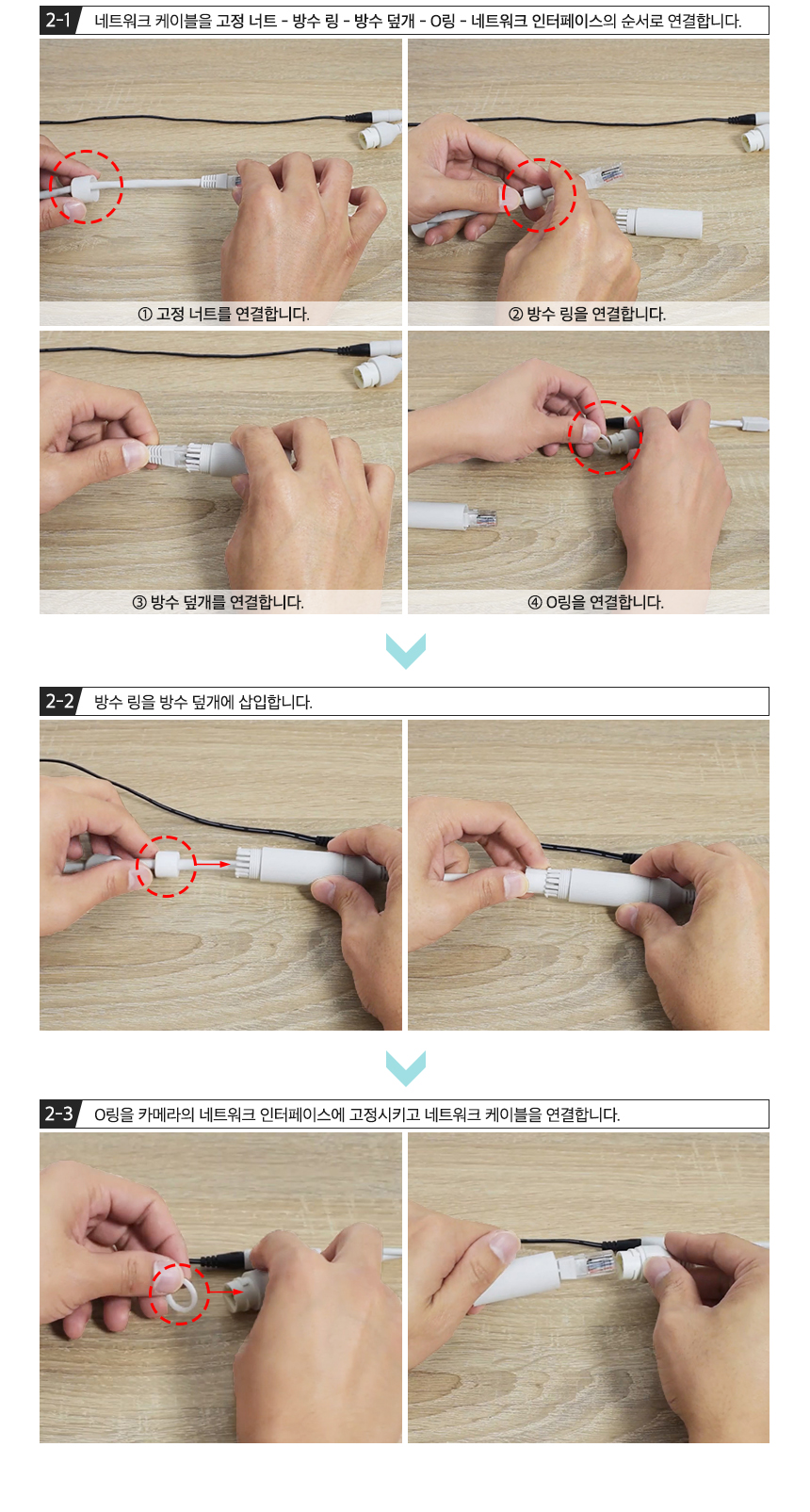 2-1 네트워크 케이블을 고정 너트 - 방수 링 - 방수 덮개 - O링 - 네트워크 인터페이스의 순서로 연결합니다.

① 고정 너트를 연결합니다.

② 방수 링을 연결합니다.

③ 방수 덮개를 연결합니다.

④ O링을 연결합니다.

2-2 방수 링을 방수 덮개에 삽입합니다.

2-3 O링을 카메라의 네트워크 인터페이스에 고정시키고 네트워크 케이블을 연결합니다.